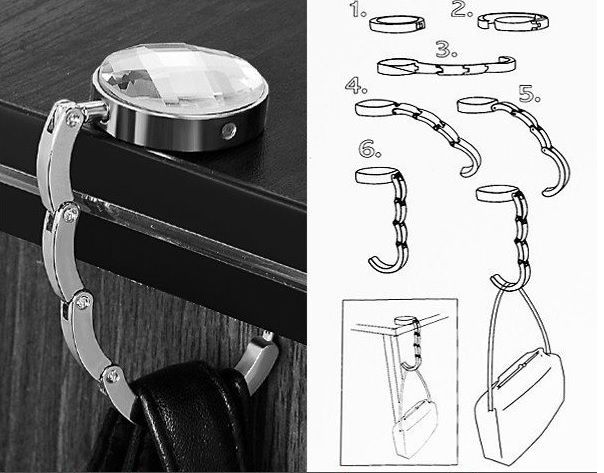 1.
2.
3.
4.
5.
6.